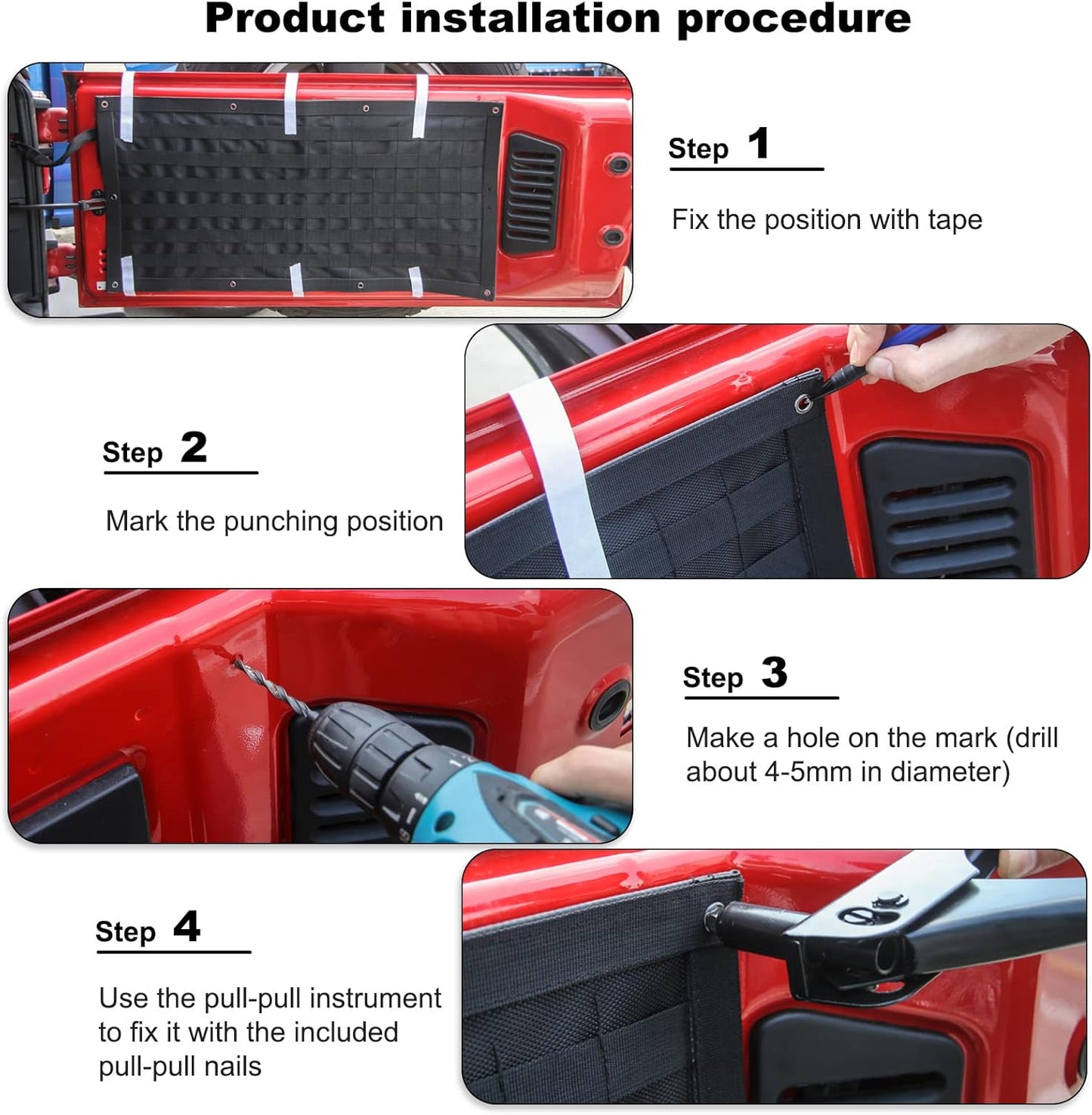 Product installation procedure

Step 1

Fix the position with tape

Step 2

Mark the punching position

Step 3

Make a hole on the mark (drill about 4-5mm in diameter)

Step 4

Use the pull-pull instrument to fix it with the included pull-pull nails