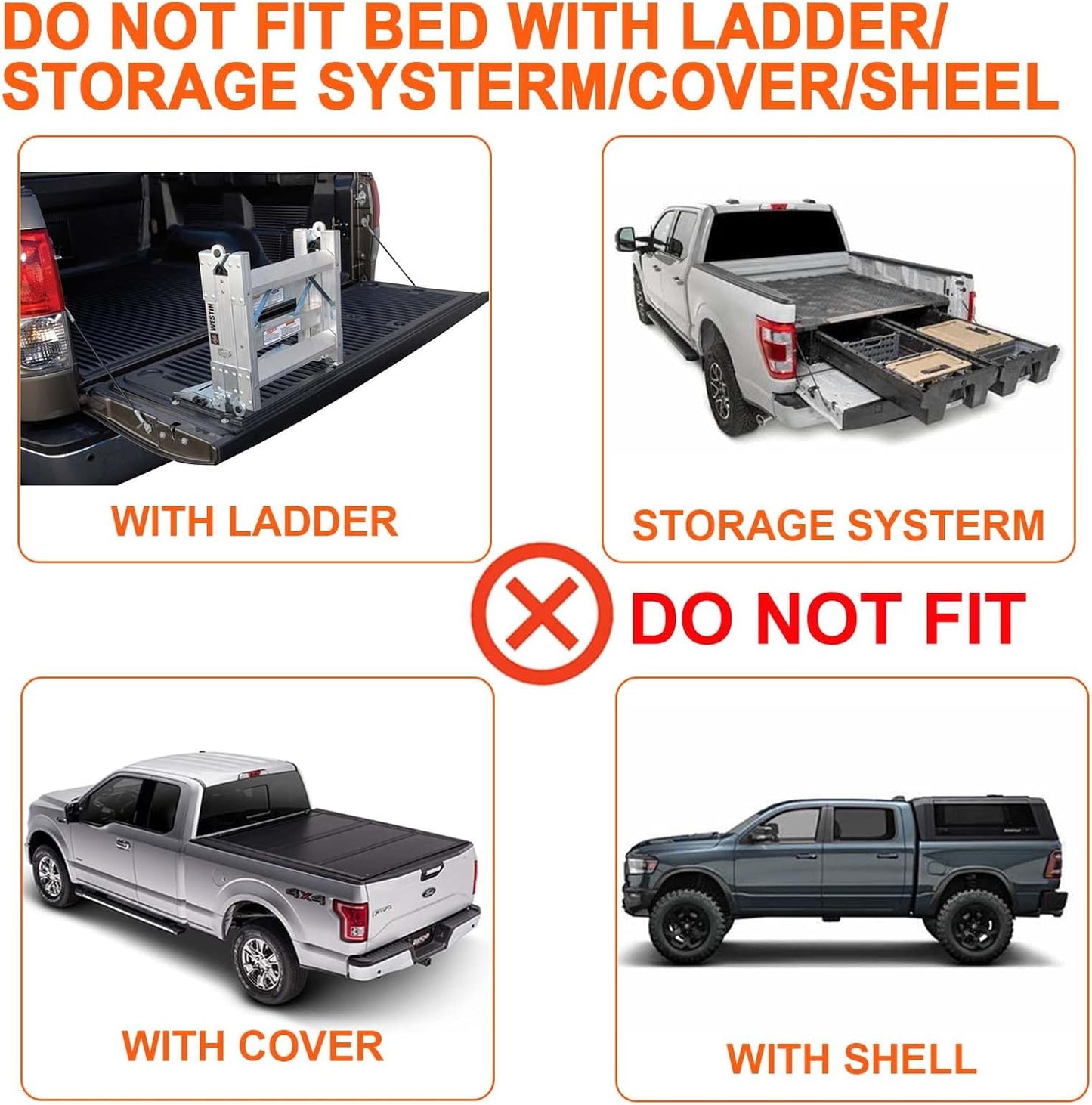 DO NOT FIT BED WITH LADDER/ STORAGE SYSTERM/COVER/SHEEL

WESTIN

WITH LADDER

STORAGE SYSTERM

DO NOT FIT

4X4

WITH COVER

WITH SHELL