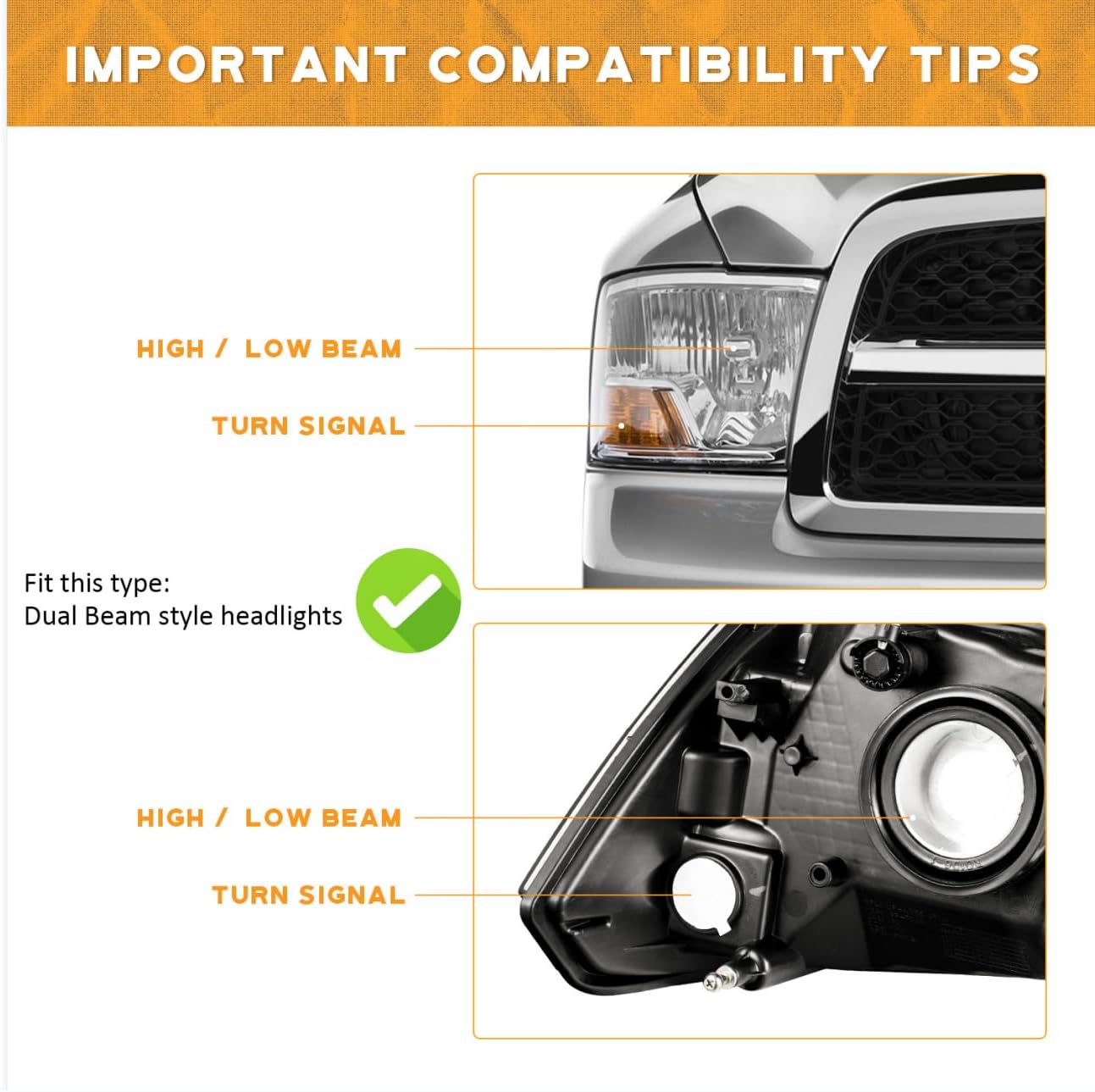 IMPORTANT COMPATIBILITY TIPS

HIGH / LOW BEAM

TURN SIGNAL

Fit this type:
Dual Beam style headlights

HIGH / LOW BEAM

TURN SIGNAL