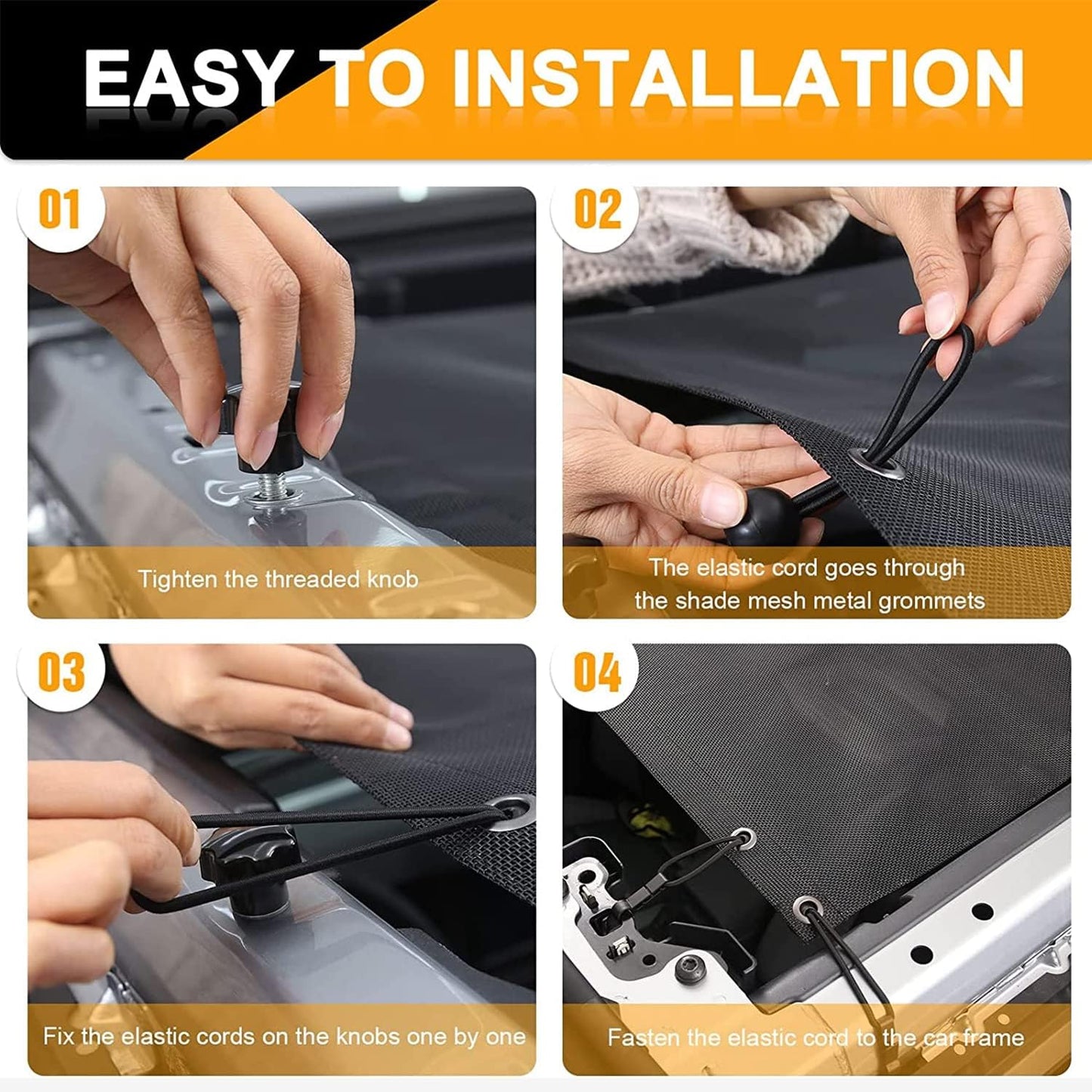 EASY TO INSTALLATION

01

Tighten the threaded knob

02

The elastic cord goes through the shade mesh metal grommets

03

Fix the elastic cords on the knobs one by one

04

Fasten the elastic cord to the car frame