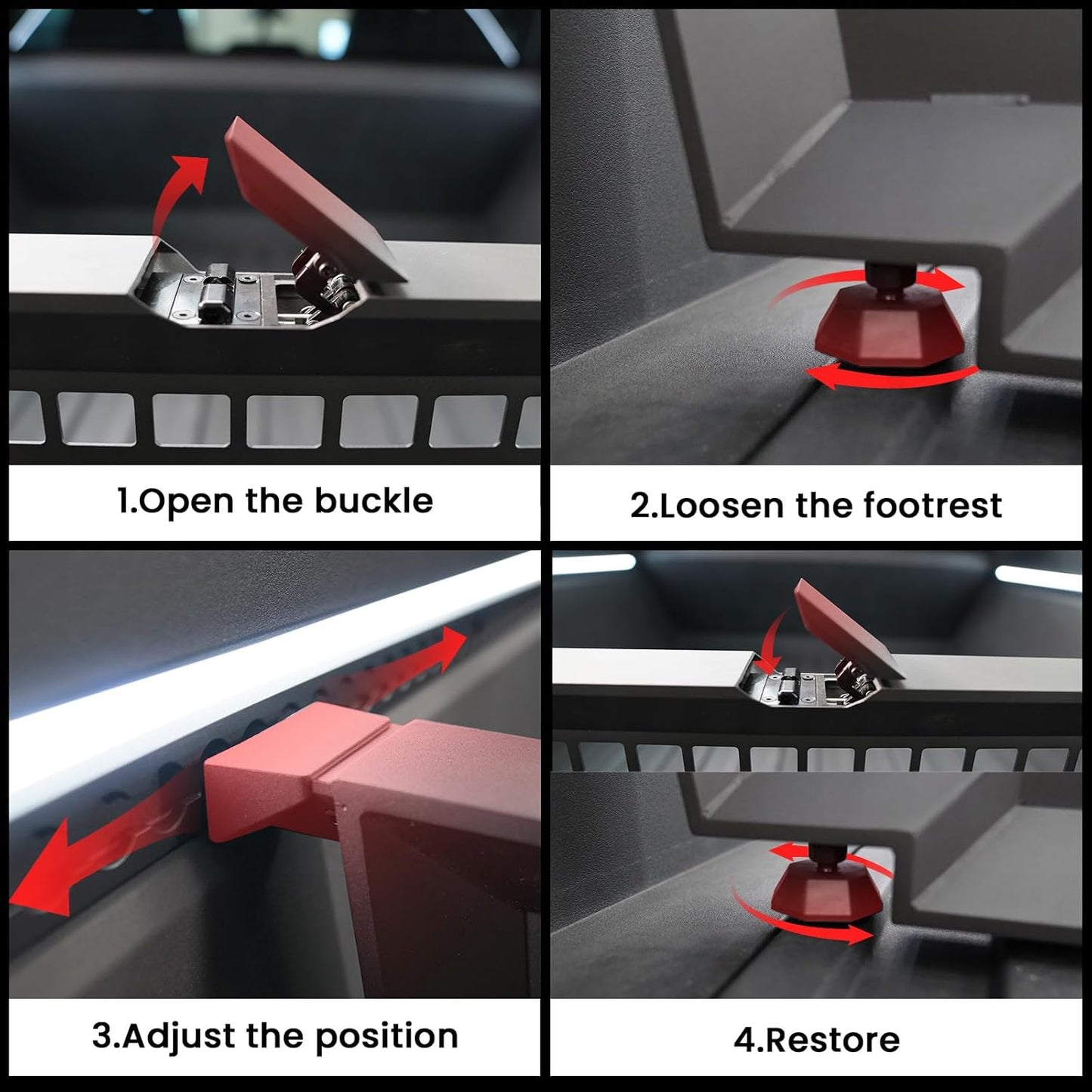 1.Open the buckle

2.Loosen the footrest

3.Adjust the position

4.Restore