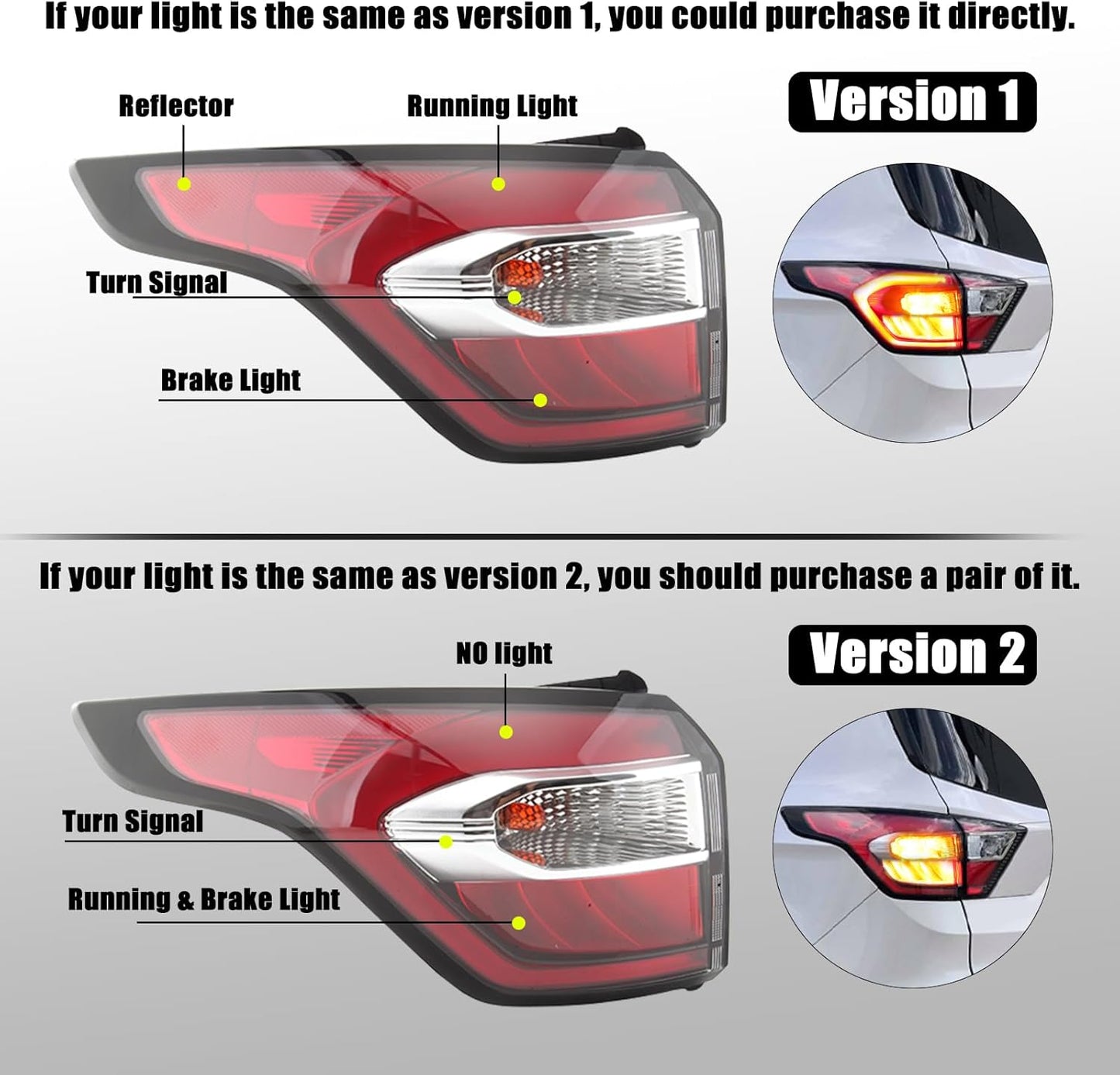 If your light is the same as version 1, you could purchase it directly.

Reflector

Running Light

Version 1

Turn Signal

Brake Light

If your light is the same as version 2, you should purchase a pair of it.

NO light

Version 2

Turn Signal

Running & Brake Light