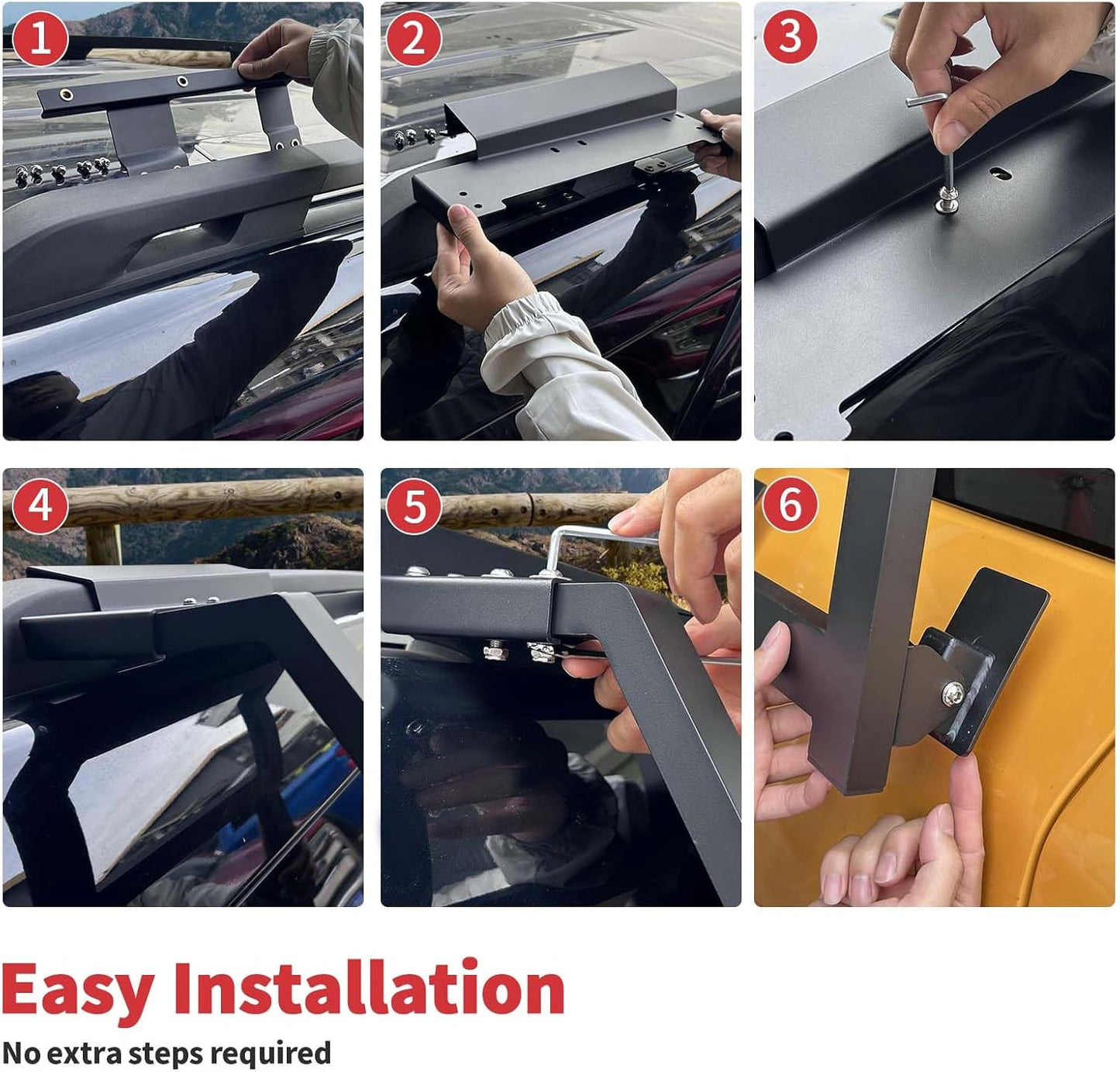 1

2

3

4

5

6

Easy Installation

No extra steps required