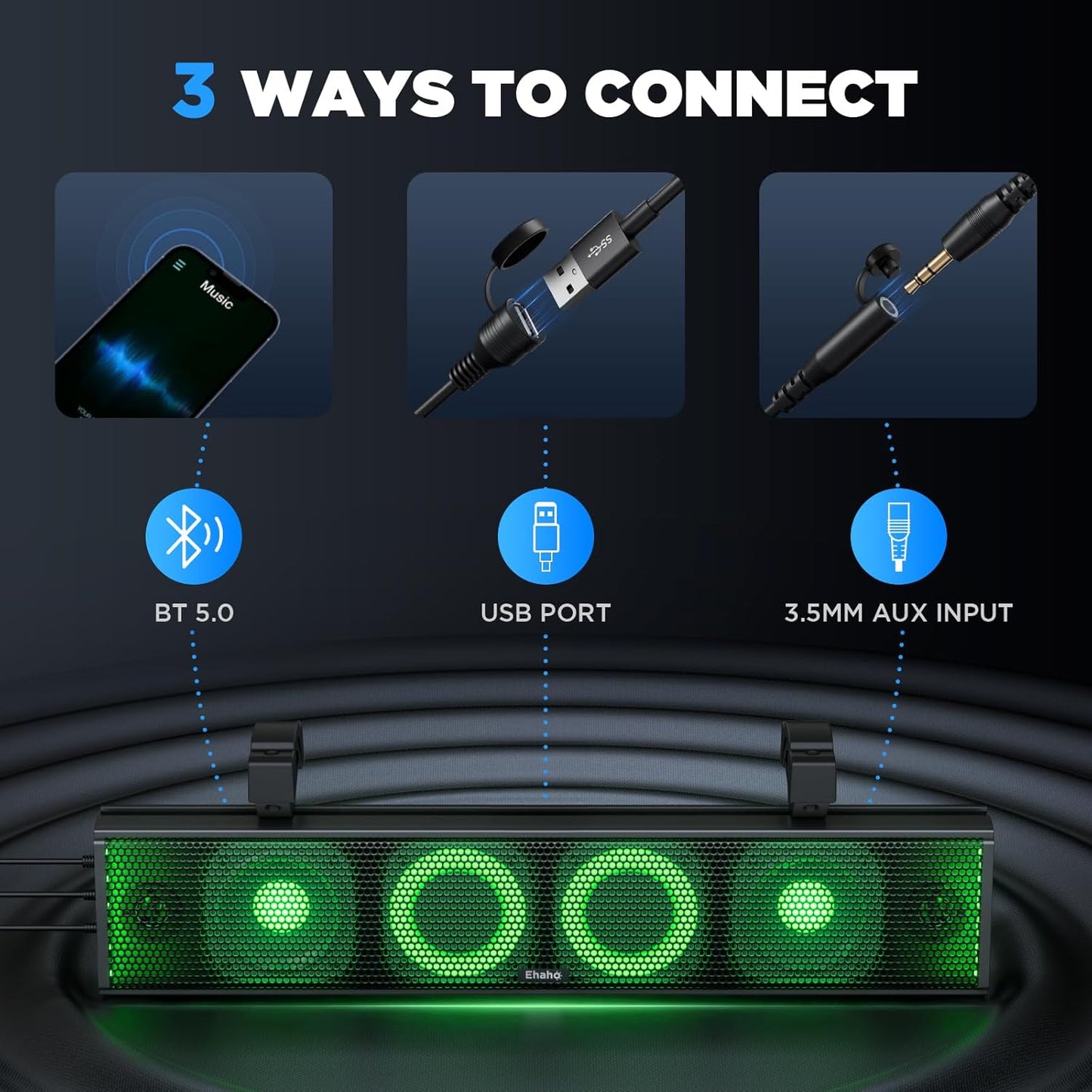 3 WAYS TO CONNECT

Music

SS

BT 5.0

USB PORT

3.5MM AUX INPUT

Ehaho