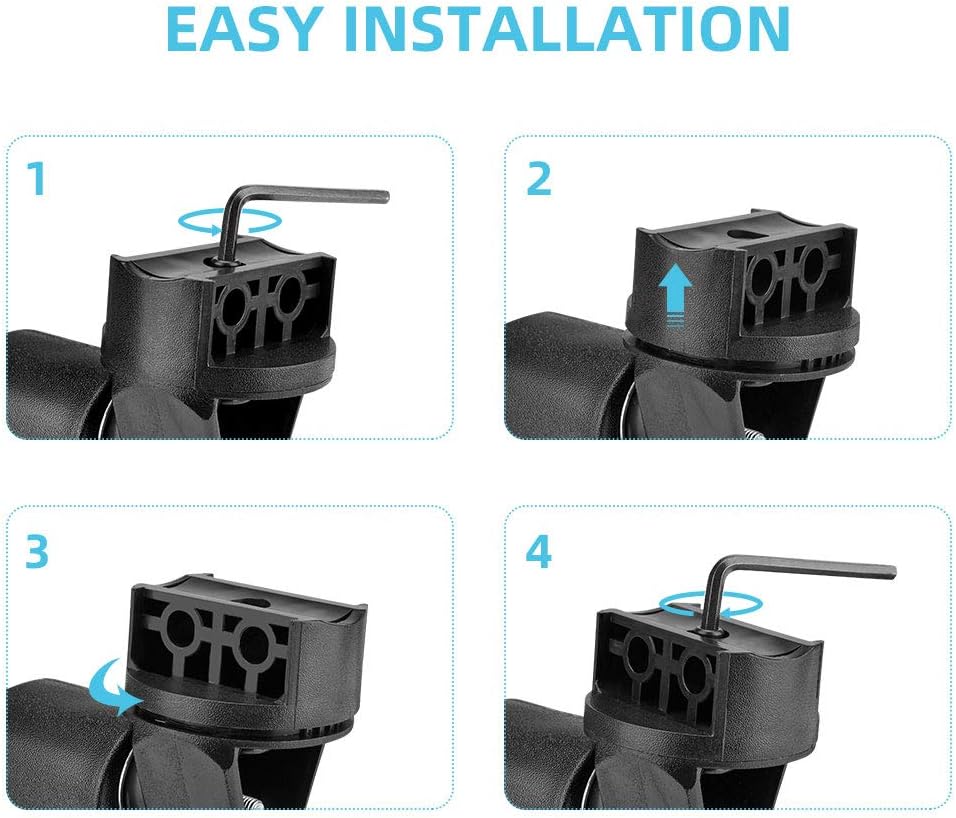 EASY INSTALLATION

1

2

3

4