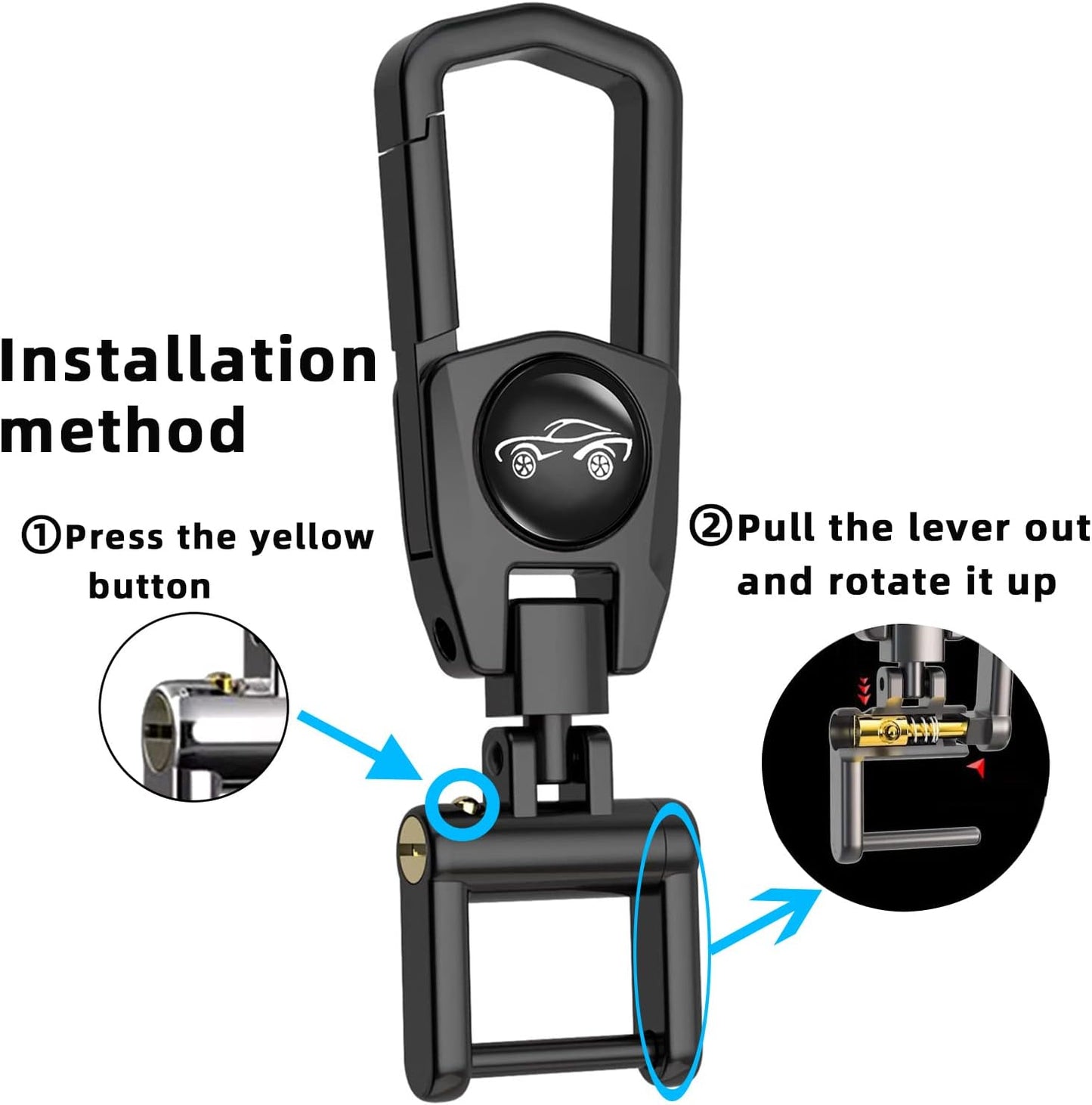 Installation method

①Press the yellow button

②Pull the lever out and rotate it up