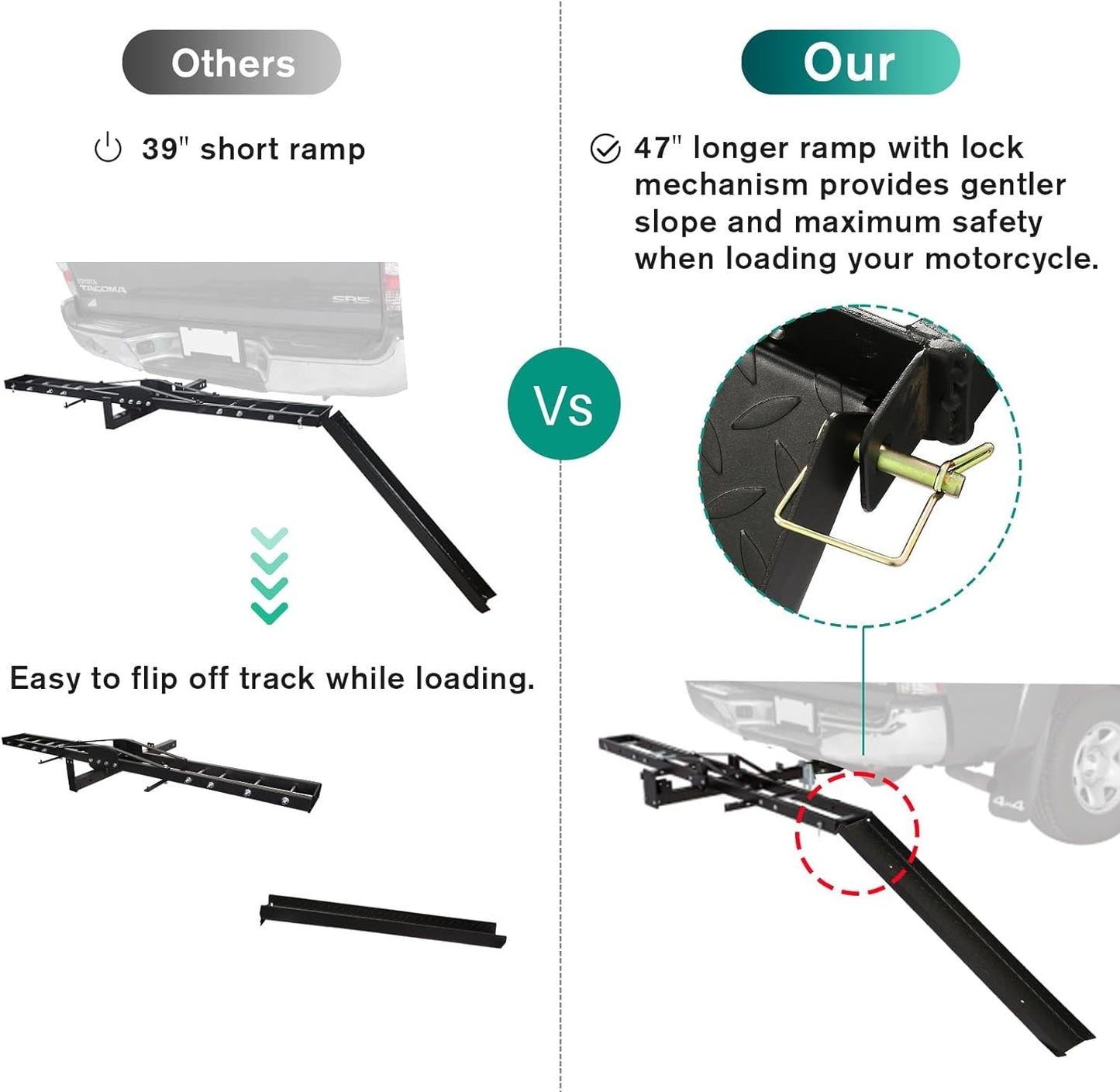 Others

39" short ramp

TOYOTA TACOMA

SR5

Easy to flip off track while loading.

Vs

Our

47" longer ramp with lock mechanism provides gentler slope and maximum safety when loading your motorcycle.

4x4