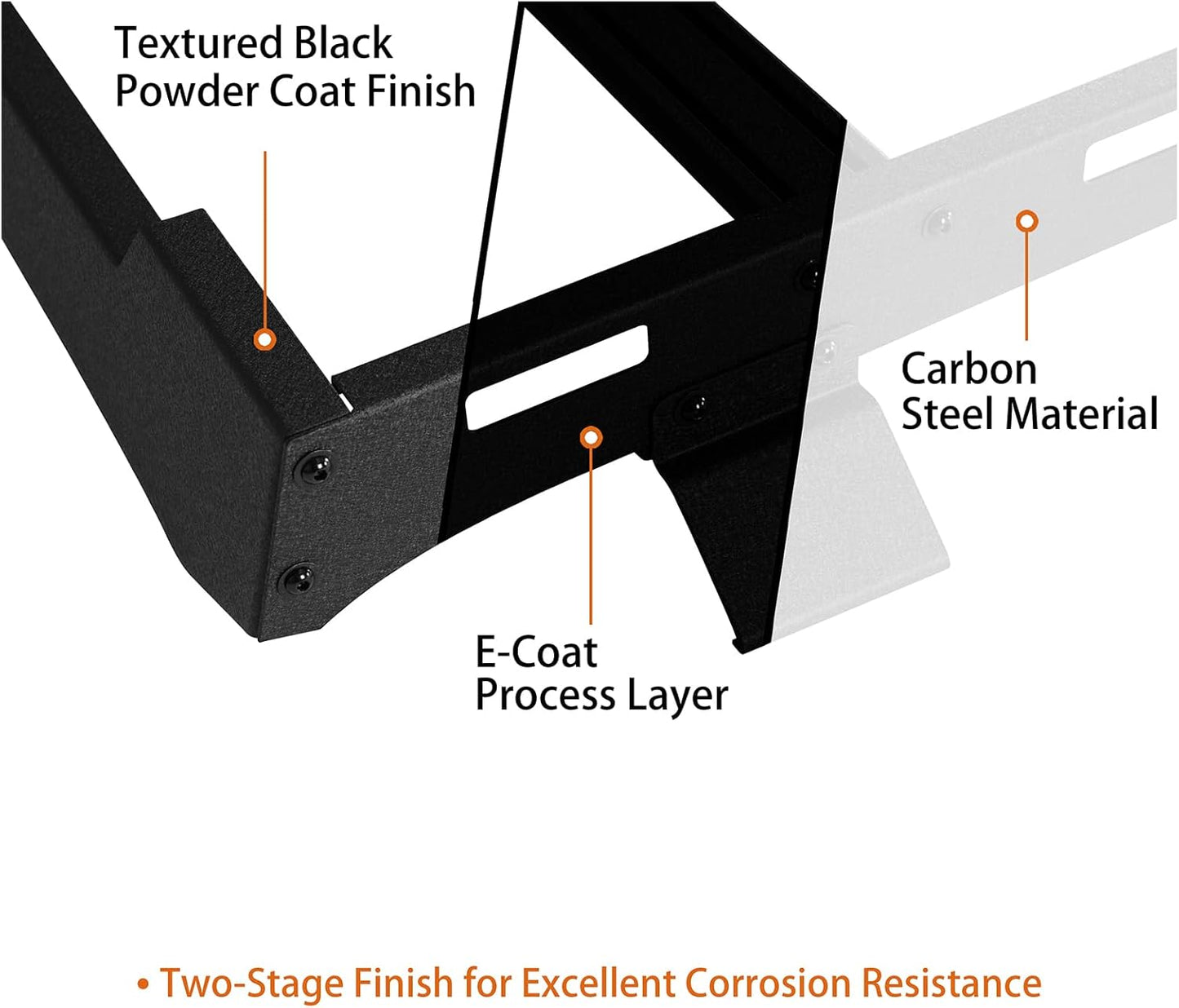 Textured Black
Powder Coat Finish

Carbon
Steel Material

E-Coat
Process Layer

• Two-Stage Finish for Excellent Corrosion Resistance