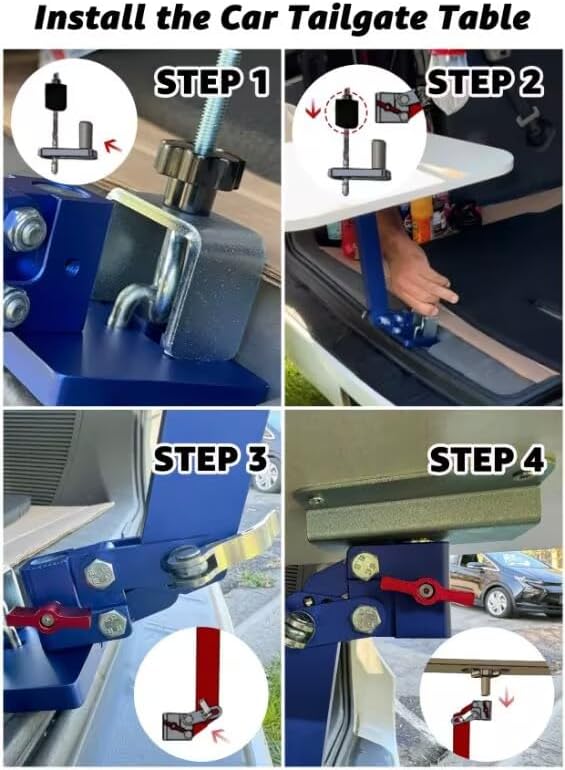 Install the Car Tailgate Table

STEP 1

STEP 2

STEP 3

STEP 4